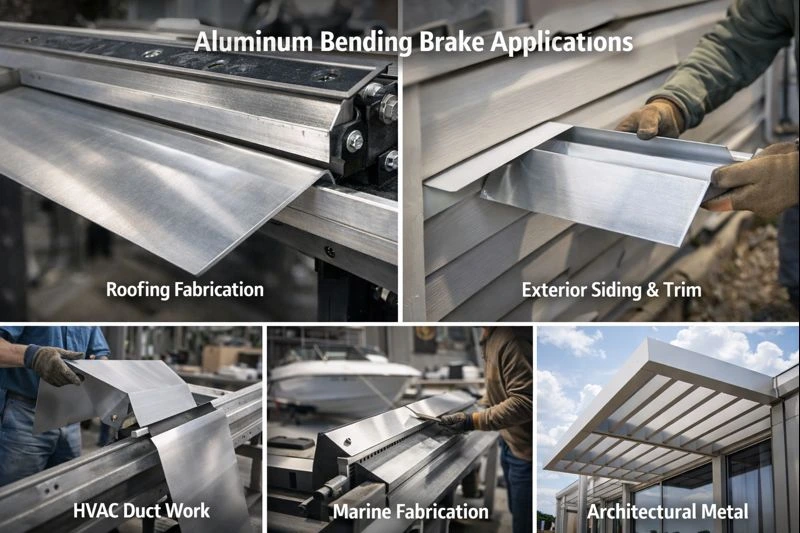 Aluminum Bending Brake Applications

Roofing Fabrication

Exterior Siding & Trim

HVAC Duct Work

Marine Fabrication

Architectural Metal