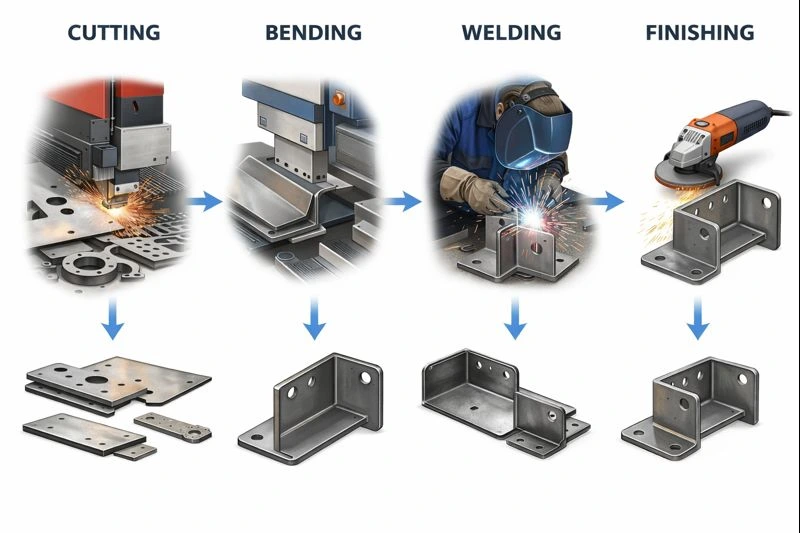 CUTTING

BENDING

WELDING

FINISHING