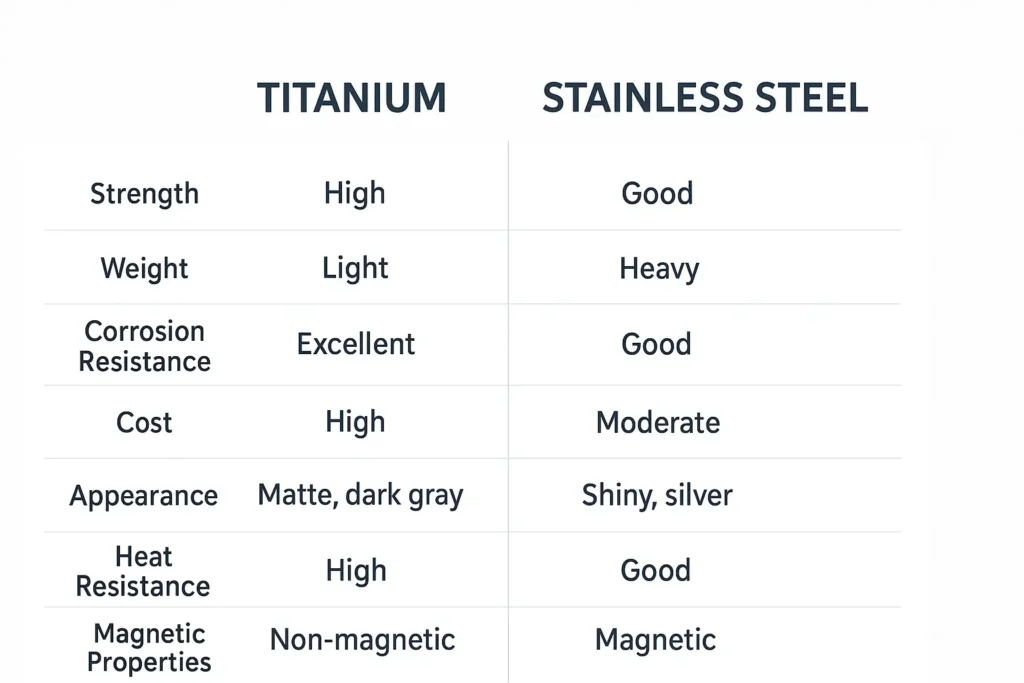 |  | TITANIUM | STAINLESS STEEL |
|---|---|---|
| Strength | High | Good |
| Weight | Light | Heavy |
| Corrosion Resistance | Excellent | Good |
| Cost | High | Moderate |
| Appearance | Matte, dark gray | Shiny, silver |
| Heat Resistance | High | Good |
| Magnetic Properties | Non-magnetic | Magnetic |